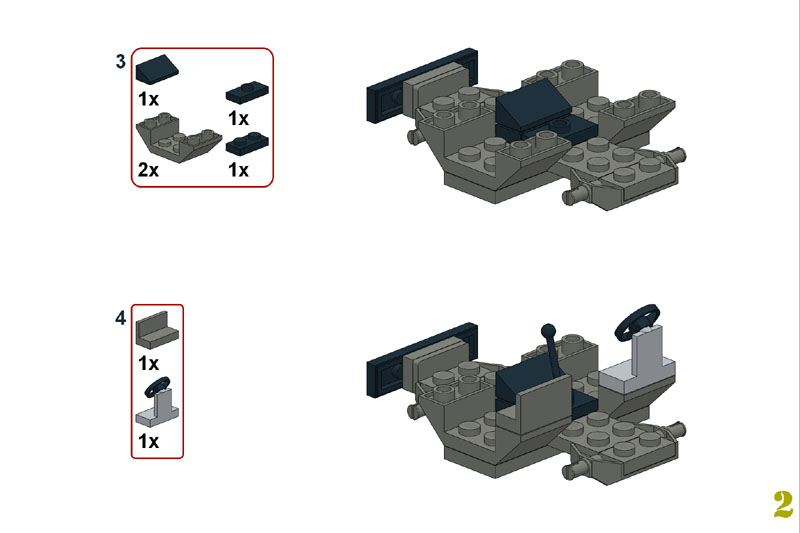 3
1x
1x
2x
1x

4
1x
1x

2